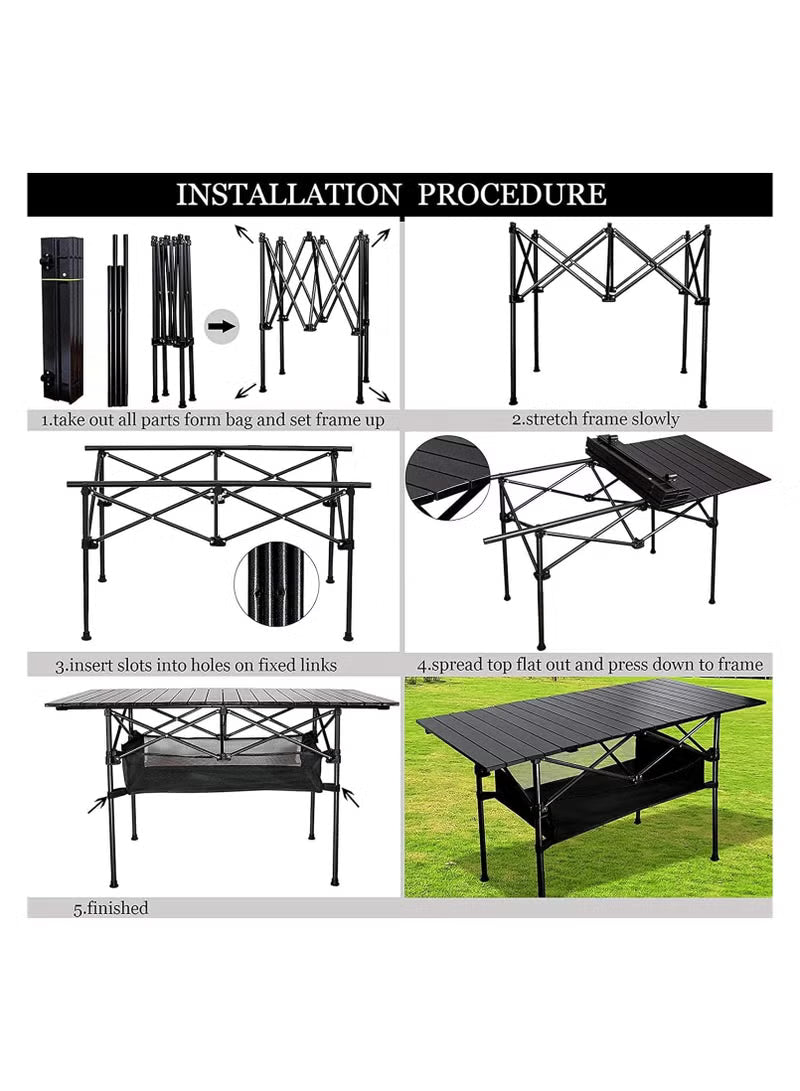 INSTALLATION PROCEDURE

1.take out all parts form bag and set frame up

2.stretch frame slowly

3.insert slots into holes on fixed links

4.spread top flat out and press down to frame

5.finished